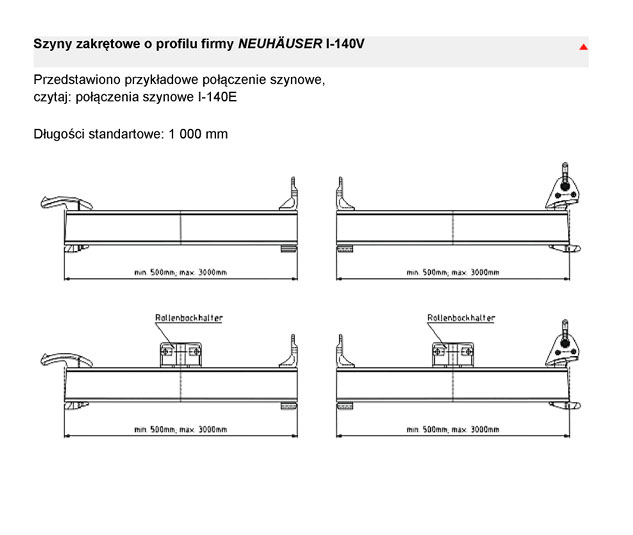 Szyny zakrętowe o profilu firmy NEUHÄUSER I-140V

Przedstawiono przykładowe połączenie szynowe,
czytaj: połączenia szynowe I-140E

Długości standartowe: 1 000 mm

min. 500mm; max. 3000mm

min. 500mm; max. 3000mm

Rollenbockhalter

min. 500mm; max. 3000mm

Rollenbockhalter

min. 500mm; max. 3000mm